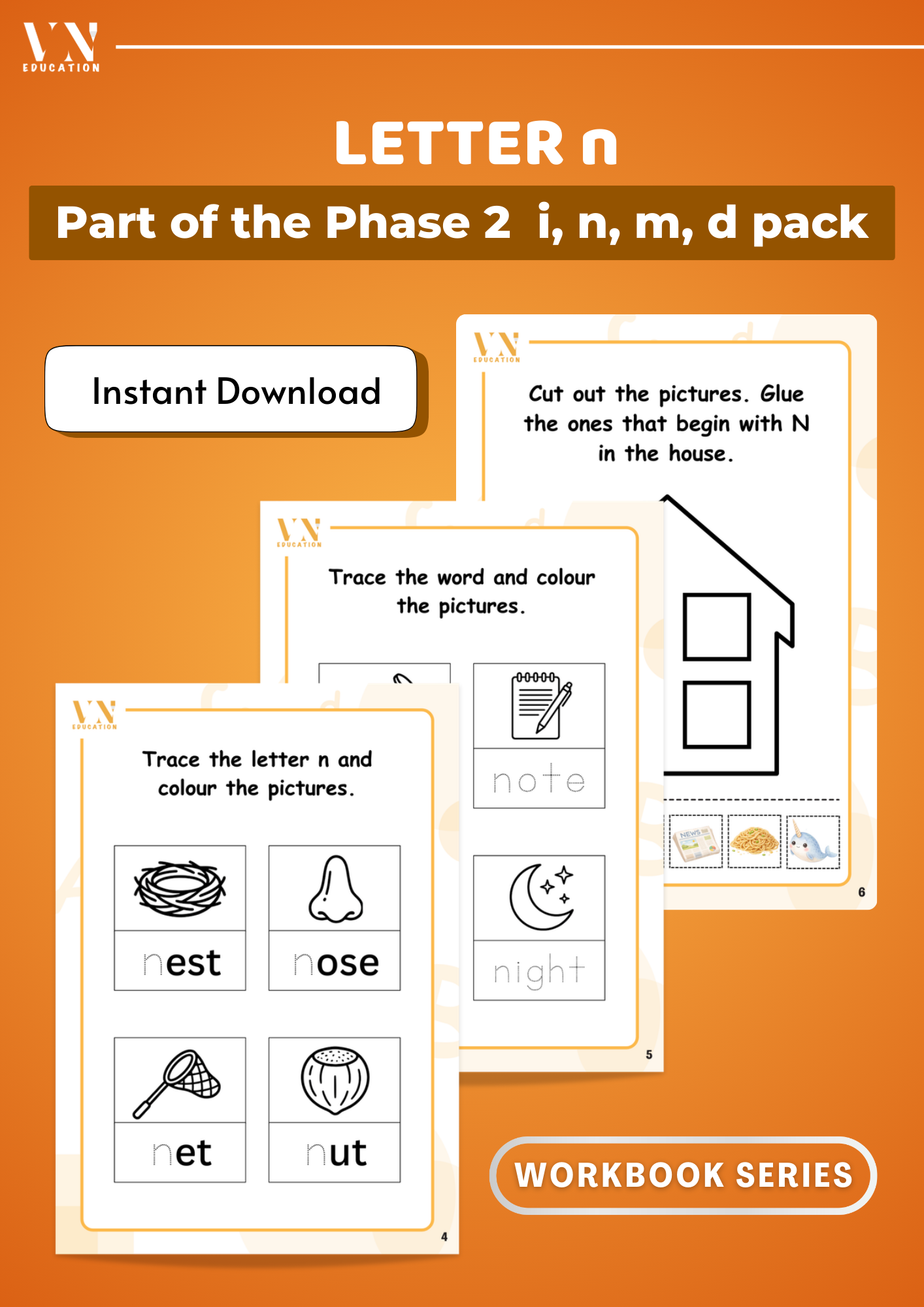 VN
EDUCATION

LETTER n

Part of the Phase 2 i, n, m, d pack

Instant Download

VN
EDUCATION

Cut out the pictures. Glue the ones that begin with N in the house.

NEWS

6

VN
EDUCATION

Trace the word and colour the pictures.

note

night

5

VN
EDUCATION

Trace the letter n and colour the pictures.

nest

nose

net

nut

4

WORKBOOK SERIES