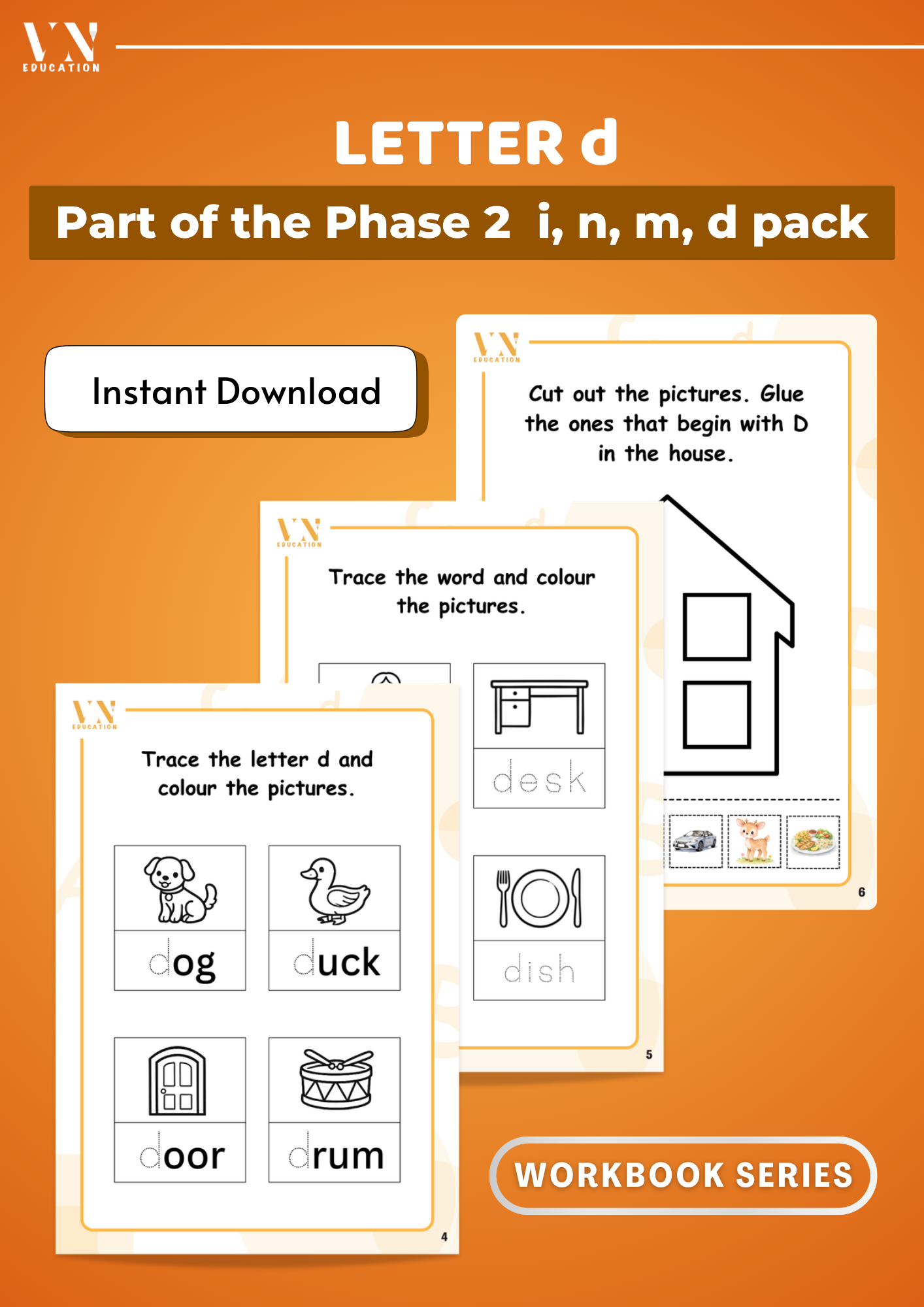 VN EDUCATION

LETTER d

Part of the Phase 2 i, n, m, d pack

Instant Download

VN EDUCATION

Cut out the pictures. Glue the ones that begin with D in the house.

6

VN EDUCATION

Trace the word and colour the pictures.

desk

dish

5

VN EDUCATION

Trace the letter d and colour the pictures.

dog

duck

door

drum

4

WORKBOOK SERIES